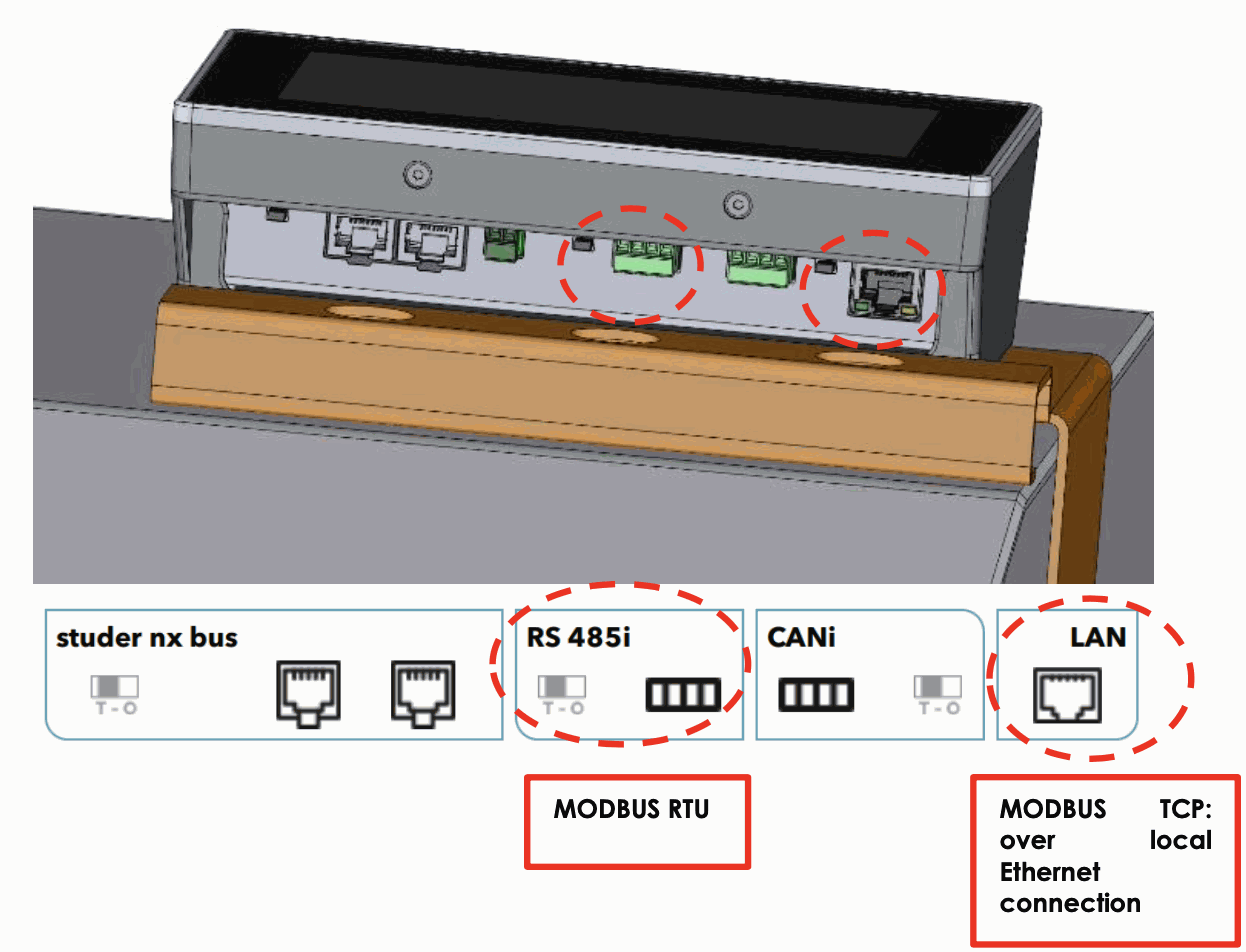 studer nx bus

T - O

RS 485i

T - O

CANi

T - O

LAN

MODBUS RTU

MODBUS TCP: over local Ethernet connection