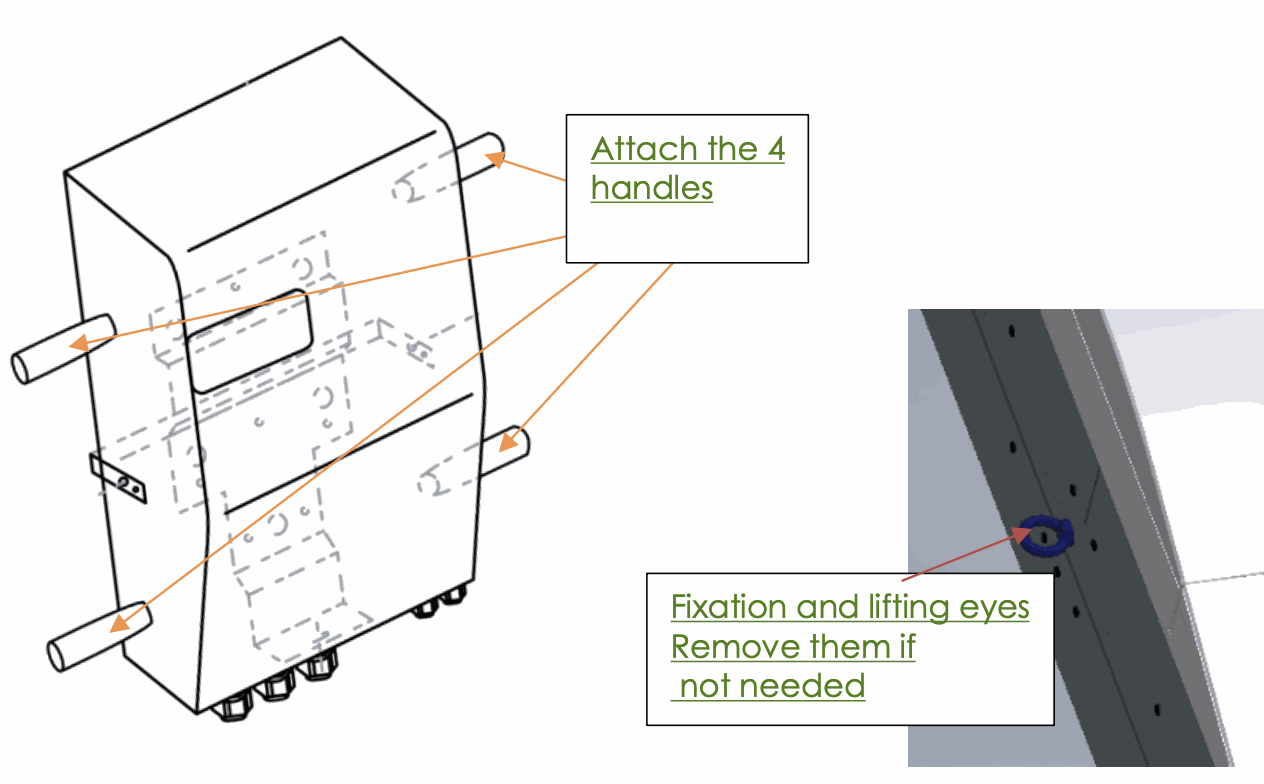 Attach the 4 handles

Fixation and lifting eyes
Remove them if
not needed